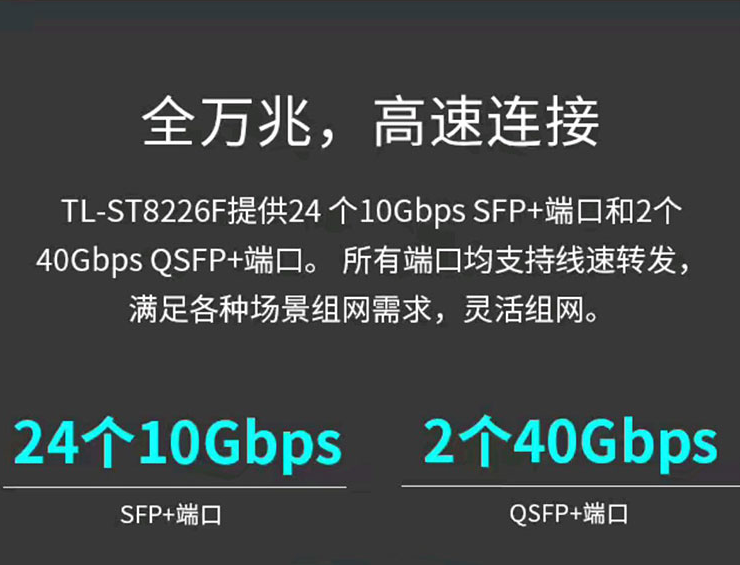 全万兆，高速连接

TL-ST8226F提供24 个10Gbps SFP+端口和2个40Gbps QSFP+端口。 所有端口均支持线速转发，满足各种场景组网需求，灵活组网。

24个10Gbps

SFP+端口

2个40Gbps

QSFP+端口